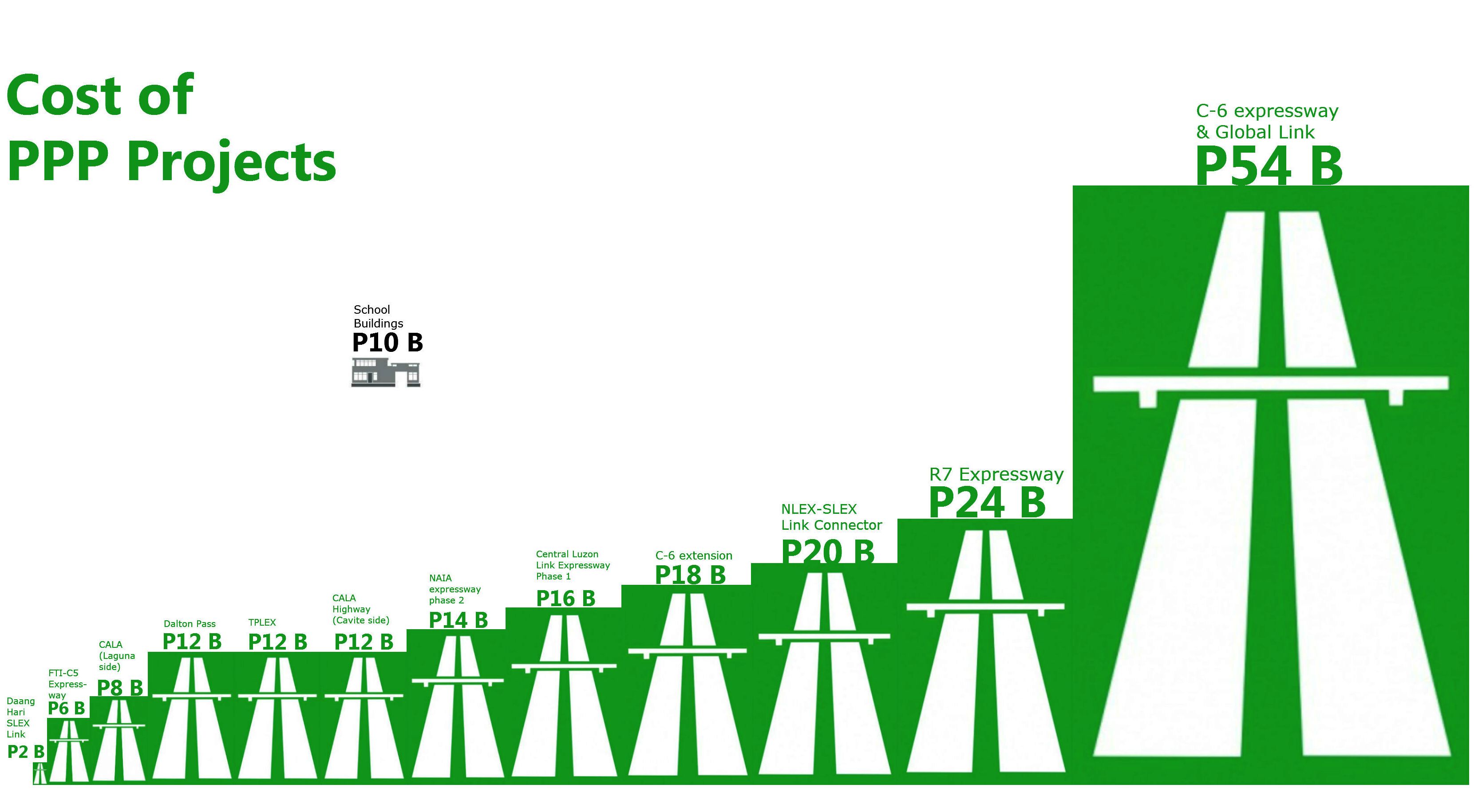 Cost of
PPP Projects

School Buildings
P10 B

Daang Hari SLEX Link
P2 B

FTI-C5 Expressway
P6 B

CALA (Laguna side)
P8 B

Dalton Pass
P12 B

TPLEX
P12 B

CALA Highway (Cavite side)
P12 B

NAIA expressway phase 2
P14 B

Central Luzon Link Expressway Phase 1
P16 B

C-6 extension
P18 B

NLEX-SLEX Link Connector
P20 B

R7 Expressway
P24 B

C-6 expressway & Global Link
P54 B